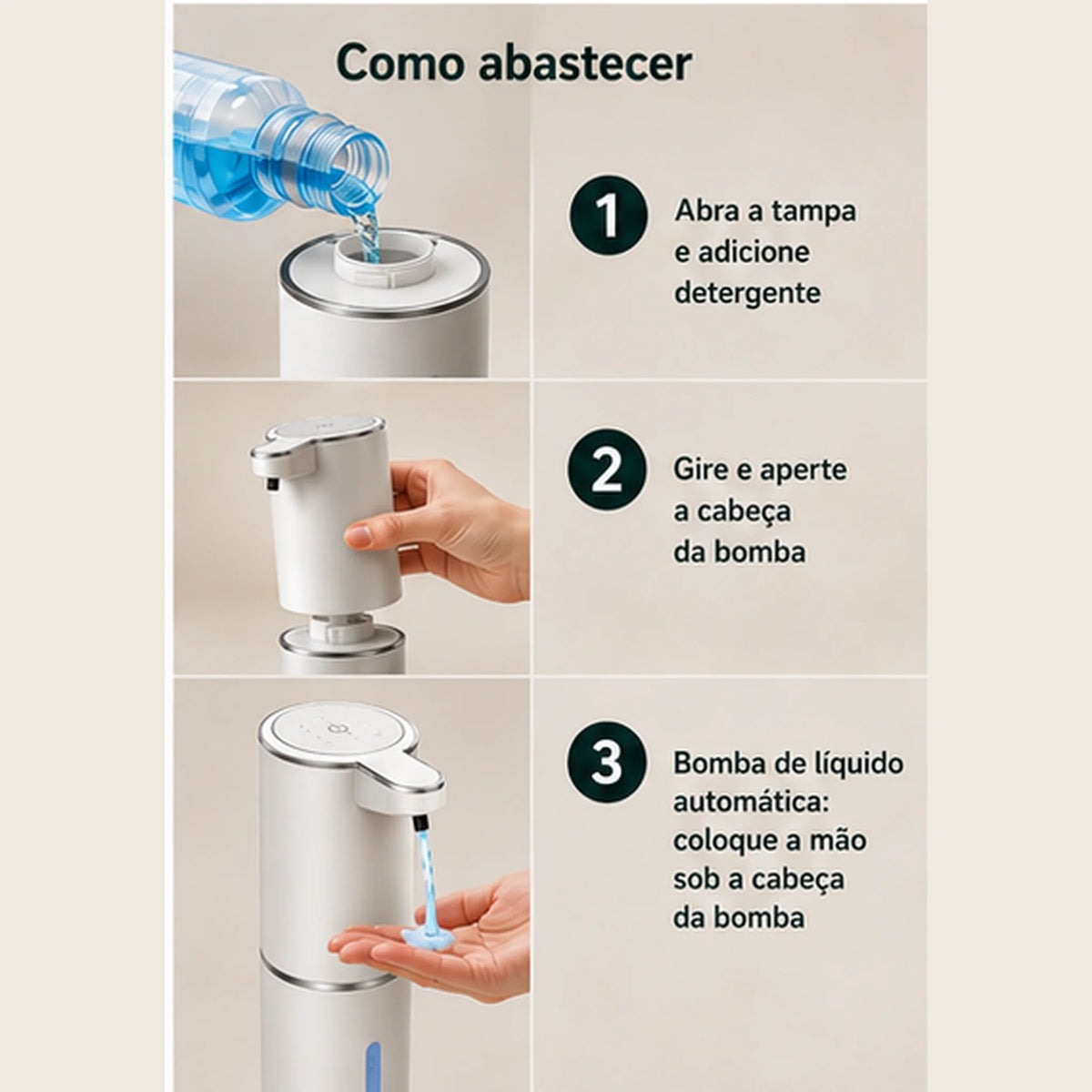 Como abastecer

1 Abra a tampa e adicione detergente

2 Gire e aperte a cabeça da bomba

3 Bomba de líquido automática: coloque a mão sob a cabeça da bomba